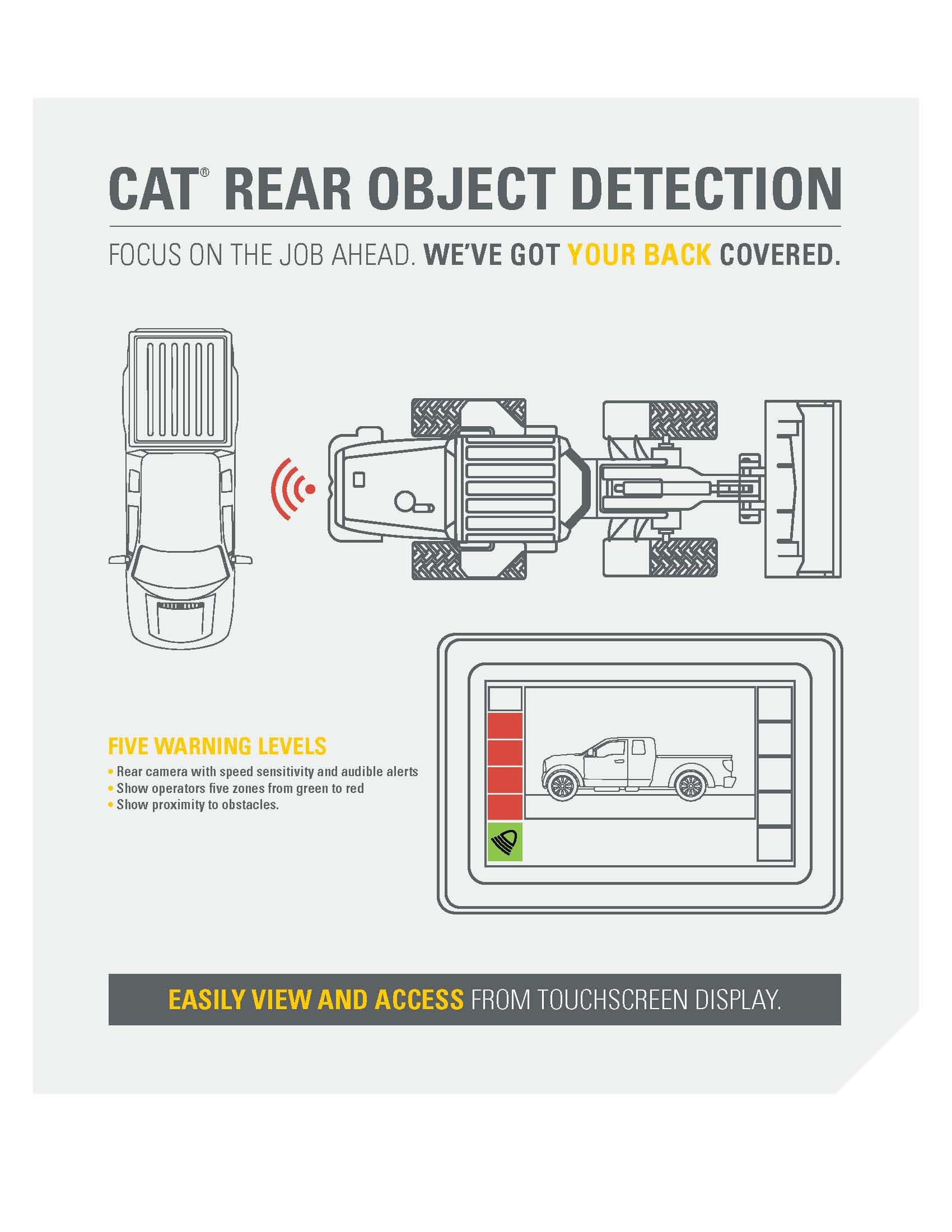 CAT® REAR OBJECT DETECTION

FOCUS ON THE JOB AHEAD. WE'VE GOT YOUR BACK COVERED.

FIVE WARNING LEVELS
• Rear camera with speed sensitivity and audible alerts
• Show operators five zones from green to red
• Show proximity to obstacles.

EASILY VIEW AND ACCESS FROM TOUCHSCREEN DISPLAY.