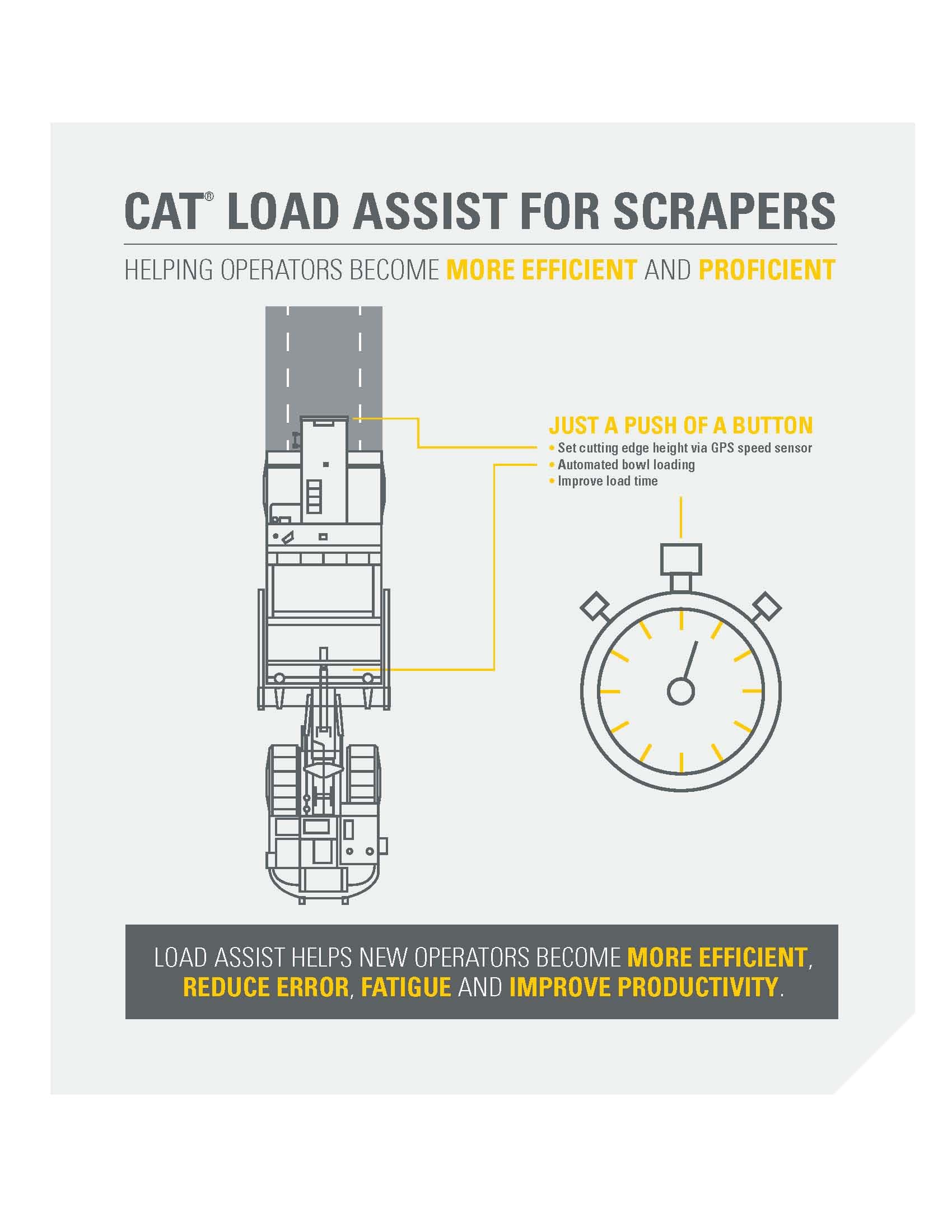 CAT® LOAD ASSIST FOR SCRAPERS

HELPING OPERATORS BECOME MORE EFFICIENT AND PROFICIENT

JUST A PUSH OF A BUTTON
• Set cutting edge height via GPS speed sensor
• Automated bowl loading
• Improve load time

LOAD ASSIST HELPS NEW OPERATORS BECOME MORE EFFICIENT, REDUCE ERROR, FATIGUE AND IMPROVE PRODUCTIVITY.